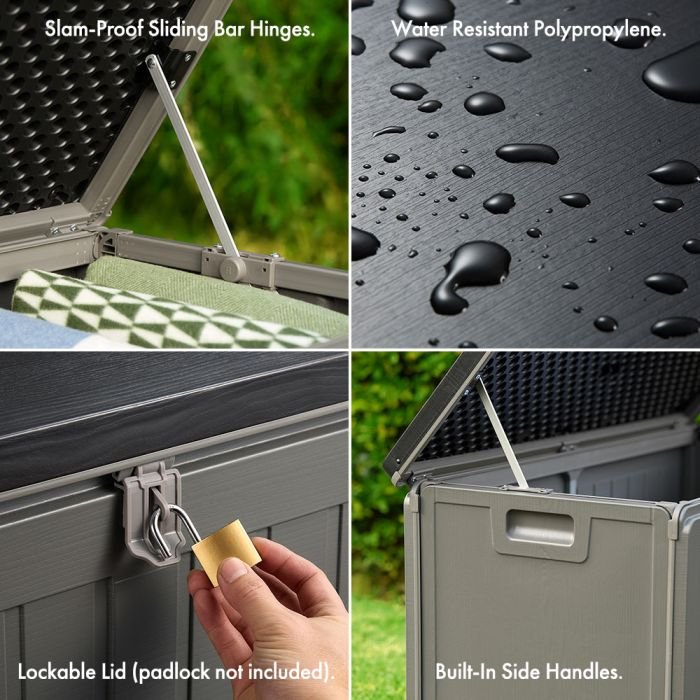 Slam-Proof Sliding Bar Hinges.

Water Resistant Polypropylene.

Lockable Lid (padlock not included).

Built-In Side Handles.